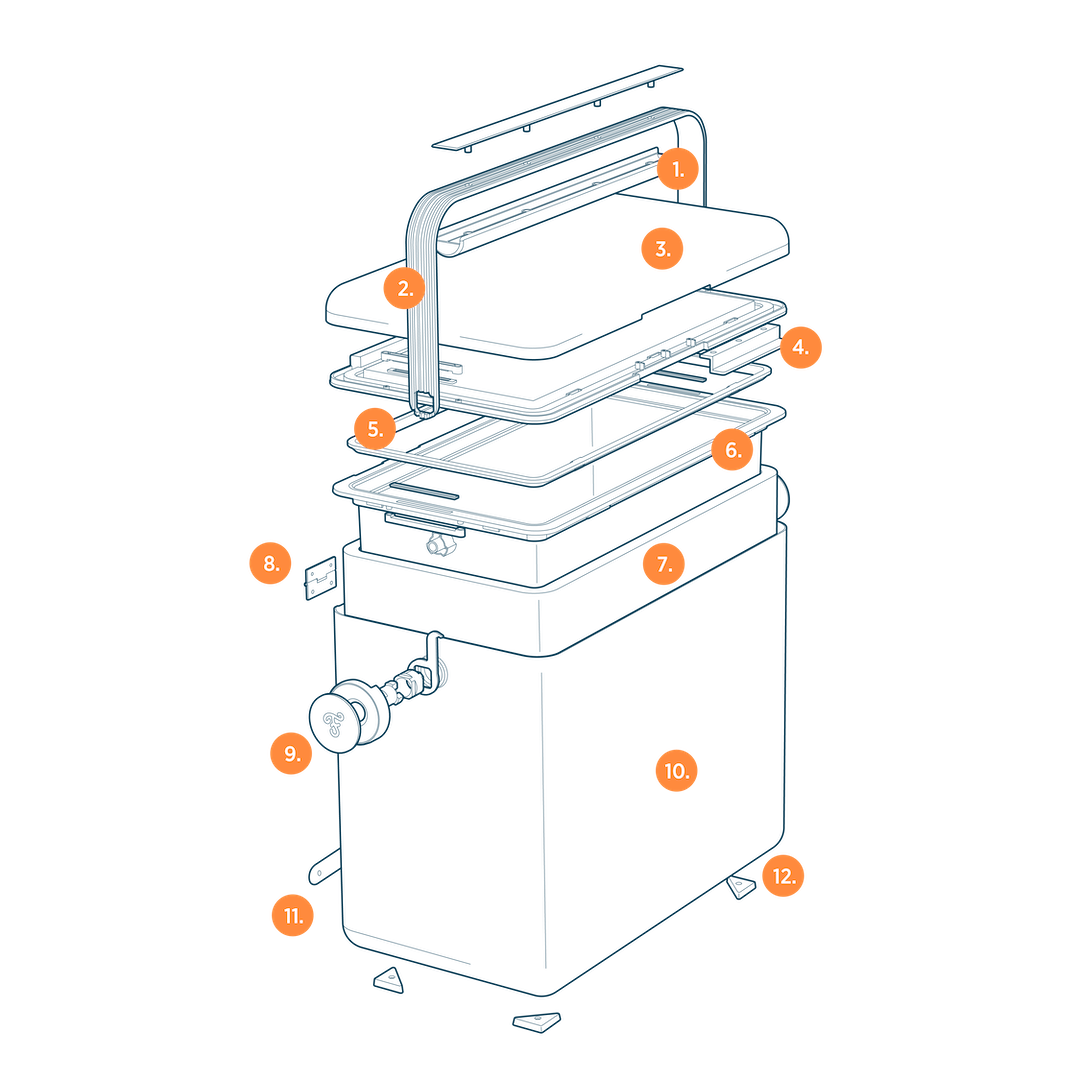 1.
2.
3.
4.
5.
6.
7.
8.
9.
10.
11.
12.