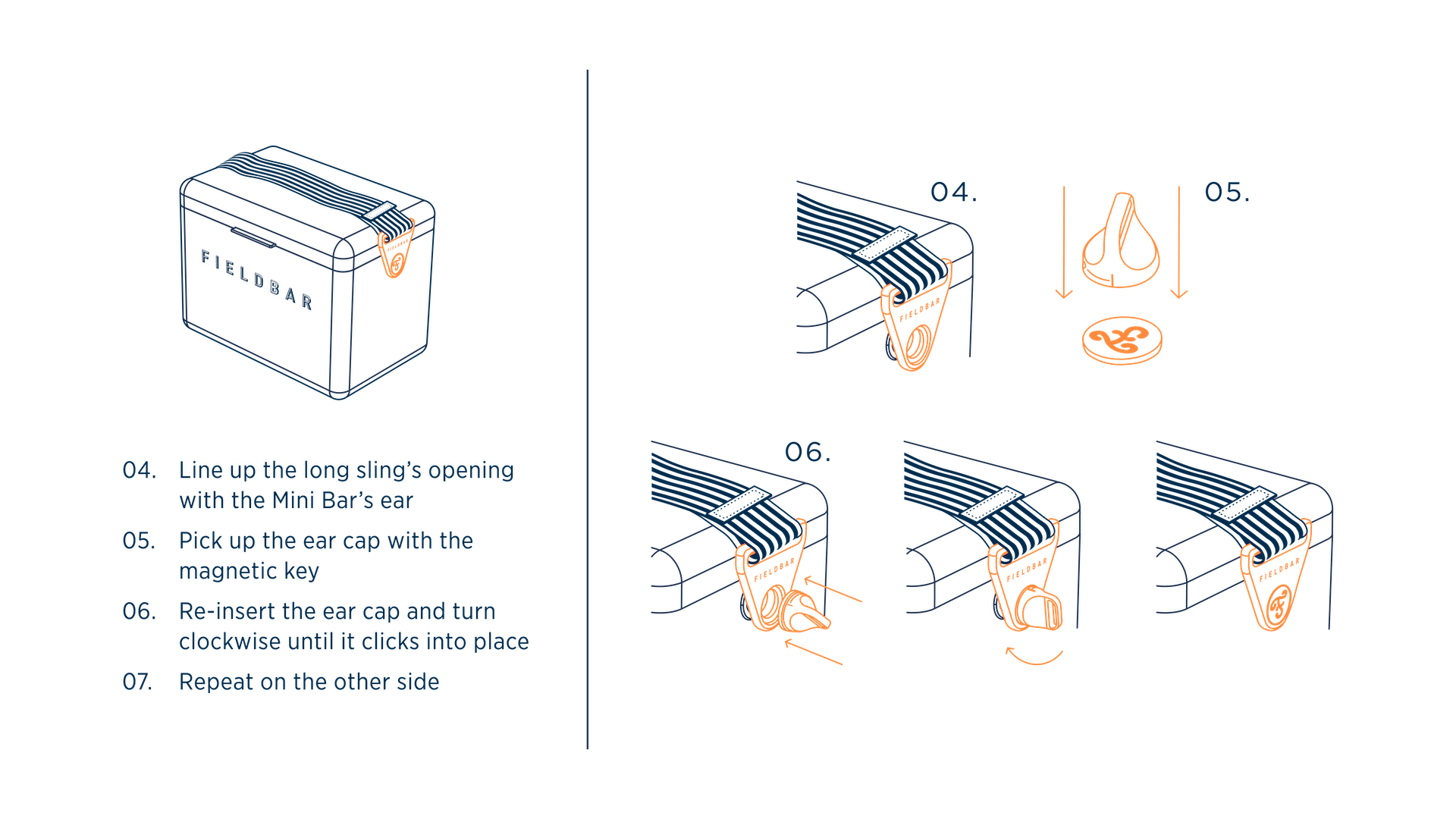 FIELDBAR

FIELDBAR

04. Line up the long sling's opening with the Mini Bar's ear

05. Pick up the ear cap with the magnetic key

06. Re-insert the ear cap and turn clockwise until it clicks into place

07. Repeat on the other side

04.

FIELDBAR

05.

06.

FIELDBAR

FIELDBAR

FIELDBAR